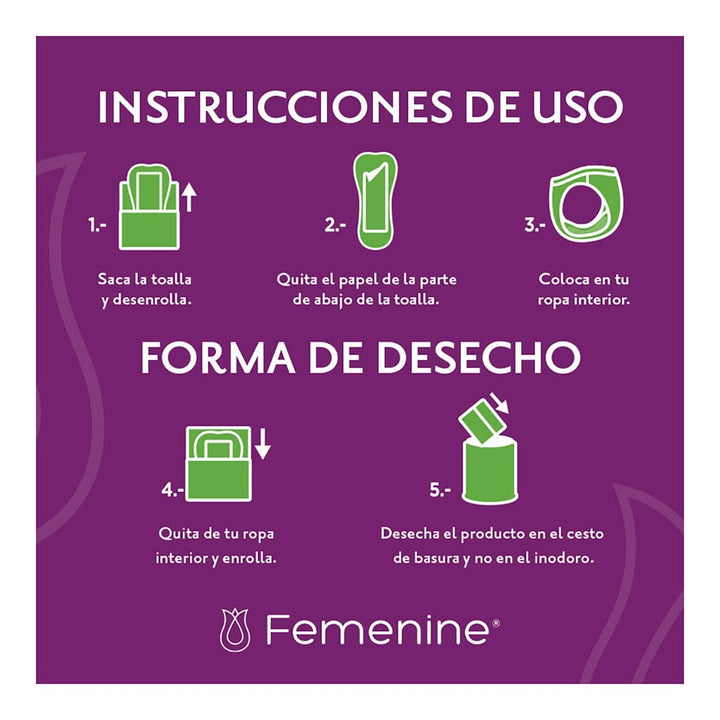 INSTRUCCIONES DE USO

1.-

Saca la toalla y desenrolla.

2.-

Quita el papel de la parte de abajo de la toalla.

3.-

Coloca en tu ropa interior.

FORMA DE DESECHO

4.-

Quita de tu ropa interior y enrolla.

5.-

Desecha el producto en el cesto de basura y no en el inodoro.

Femenine®