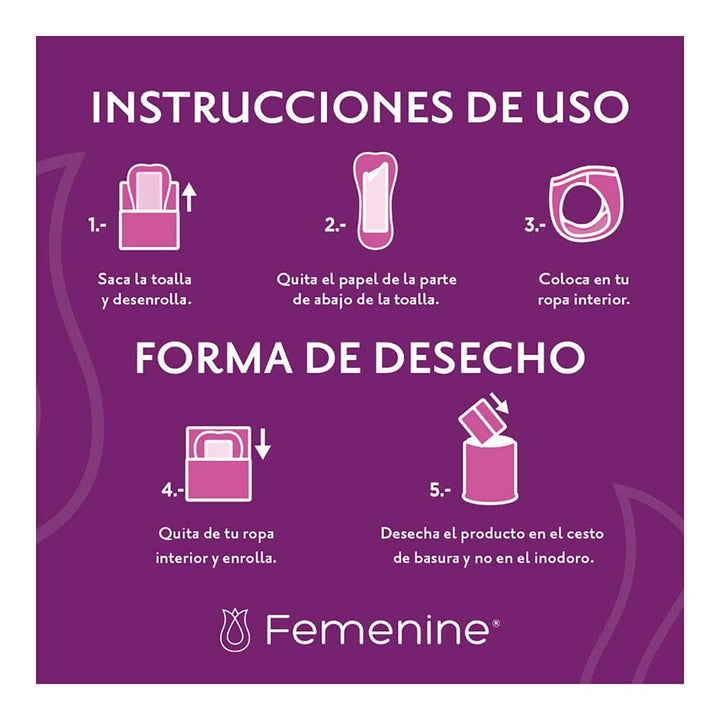 INSTRUCCIONES DE USO

1.- Saca la toalla y desenrolla.

2.- Quita el papel de la parte de abajo de la toalla.

3.- Coloca en tu ropa interior.

FORMA DE DESECHO

4.- Quita de tu ropa interior y enrolla.

5.- Desecha el producto en el cesto de basura y no en el inodoro.

Femenine®