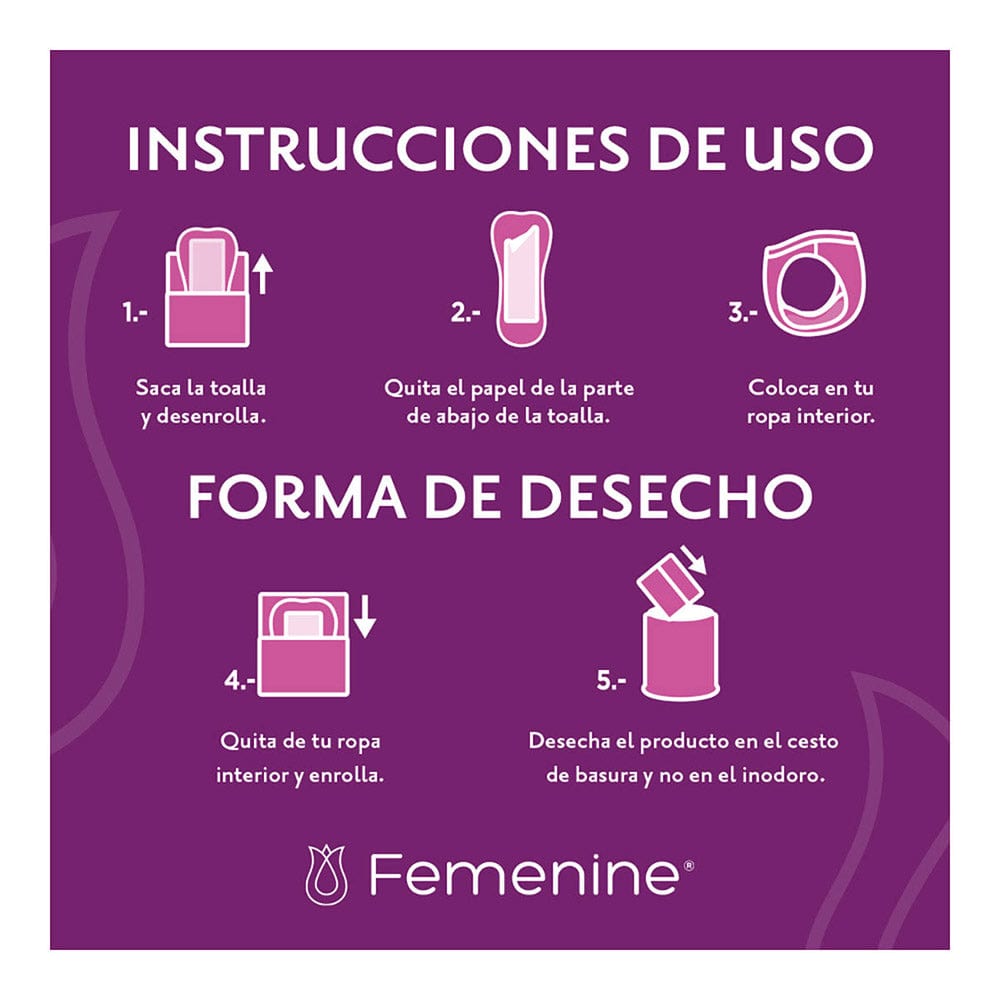 INSTRUCCIONES DE USO

1.-

Saca la toalla y desenrolla.

2.-

Quita el papel de la parte de abajo de la toalla.

3.-

Coloca en tu ropa interior.

FORMA DE DESECHO

4.-

Quita de tu ropa interior y enrolla.

5.-

Desecha el producto en el cesto de basura y no en el inodoro.

Femenine®