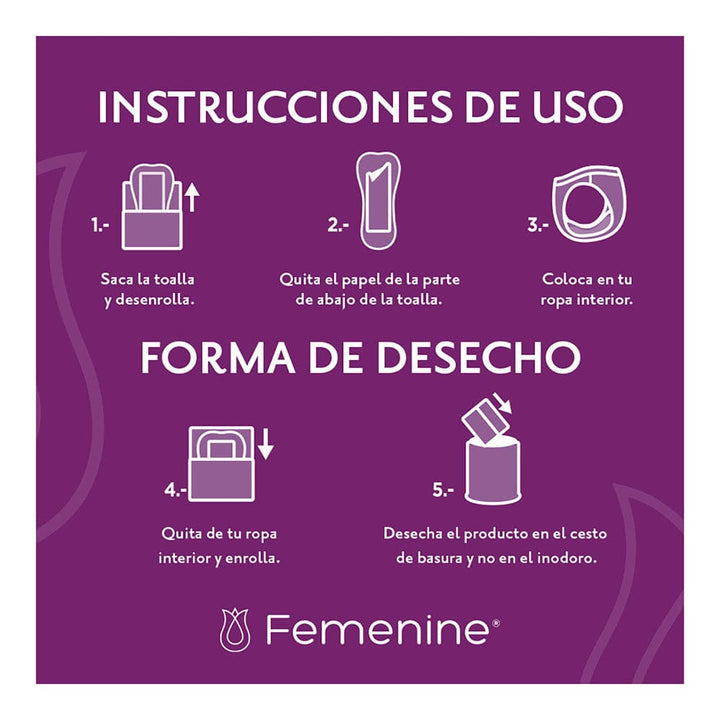 INSTRUCCIONES DE USO

1.-

Saca la toalla y desenrolla.

2.-

Quita el papel de la parte de abajo de la toalla.

3.-

Coloca en tu ropa interior.

FORMA DE DESECHO

4.-

Quita de tu ropa interior y enrolla.

5.-

Desecha el producto en el cesto de basura y no en el inodoro.

Femenine®