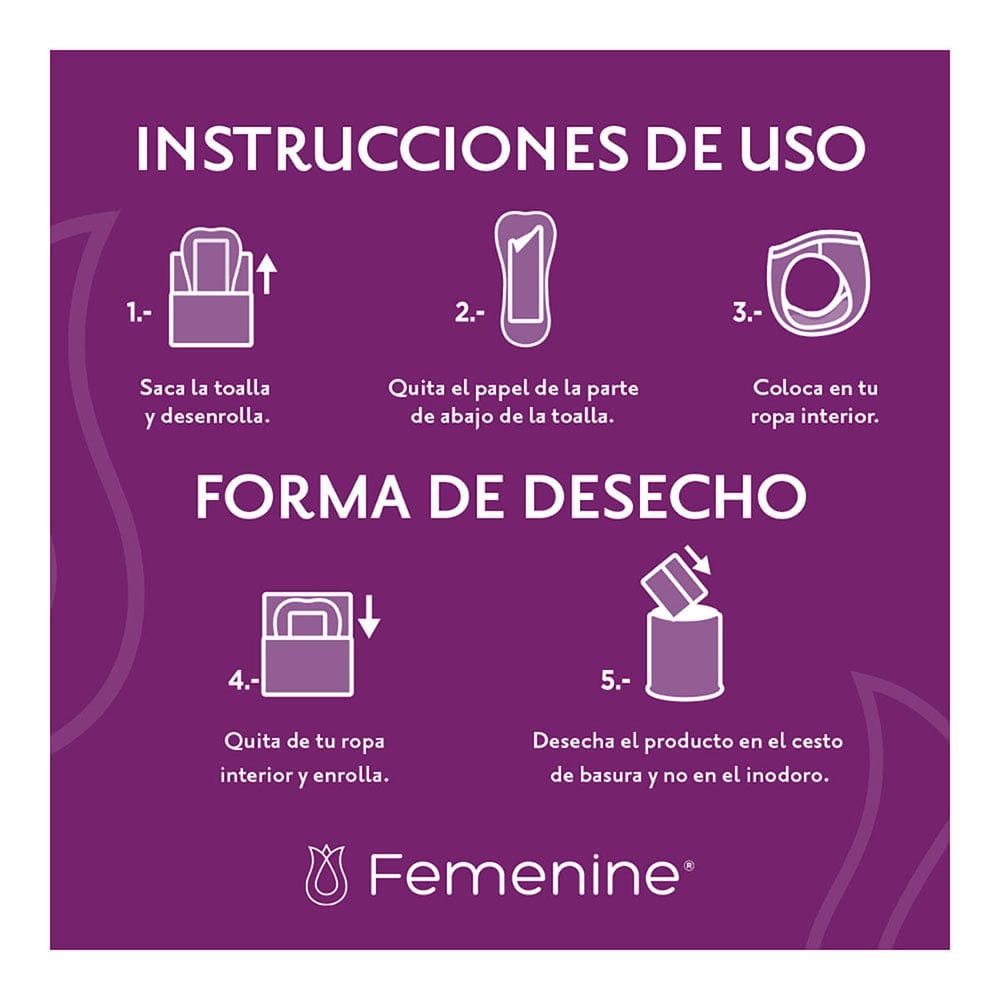 INSTRUCCIONES DE USO

1.-

Saca la toalla y desenrolla.

2.-

Quita el papel de la parte de abajo de la toalla.

3.-

Coloca en tu ropa interior.

FORMA DE DESECHO

4.-

Quita de tu ropa interior y enrolla.

5.-

Desecha el producto en el cesto de basura y no en el inodoro.

Femenine®