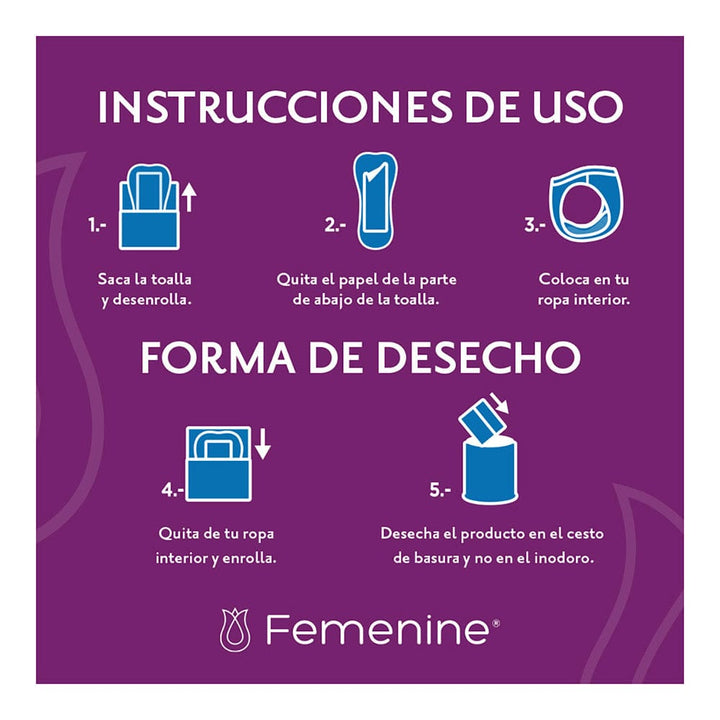 INSTRUCCIONES DE USO

1.-
Saca la toalla y desenrolla.

2.-
Quita el papel de la parte de abajo de la toalla.

3.-
Coloca en tu ropa interior.

FORMA DE DESECHO

4.-
Quita de tu ropa interior y enrolla.

5.-
Desecha el producto en el cesto de basura y no en el inodoro.

Femenine®