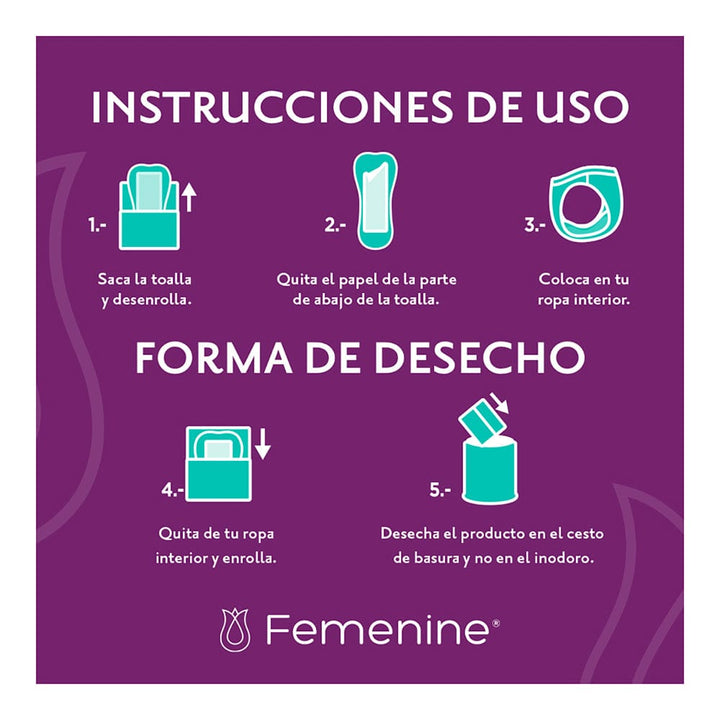 INSTRUCCIONES DE USO

1.-

Saca la toalla y desenrolla.

2.-

Quita el papel de la parte de abajo de la toalla.

3.-

Coloca en tu ropa interior.

FORMA DE DESECHO

4.-

Quita de tu ropa interior y enrolla.

5.-

Desecha el producto en el cesto de basura y no en el inodoro.

Femenine®