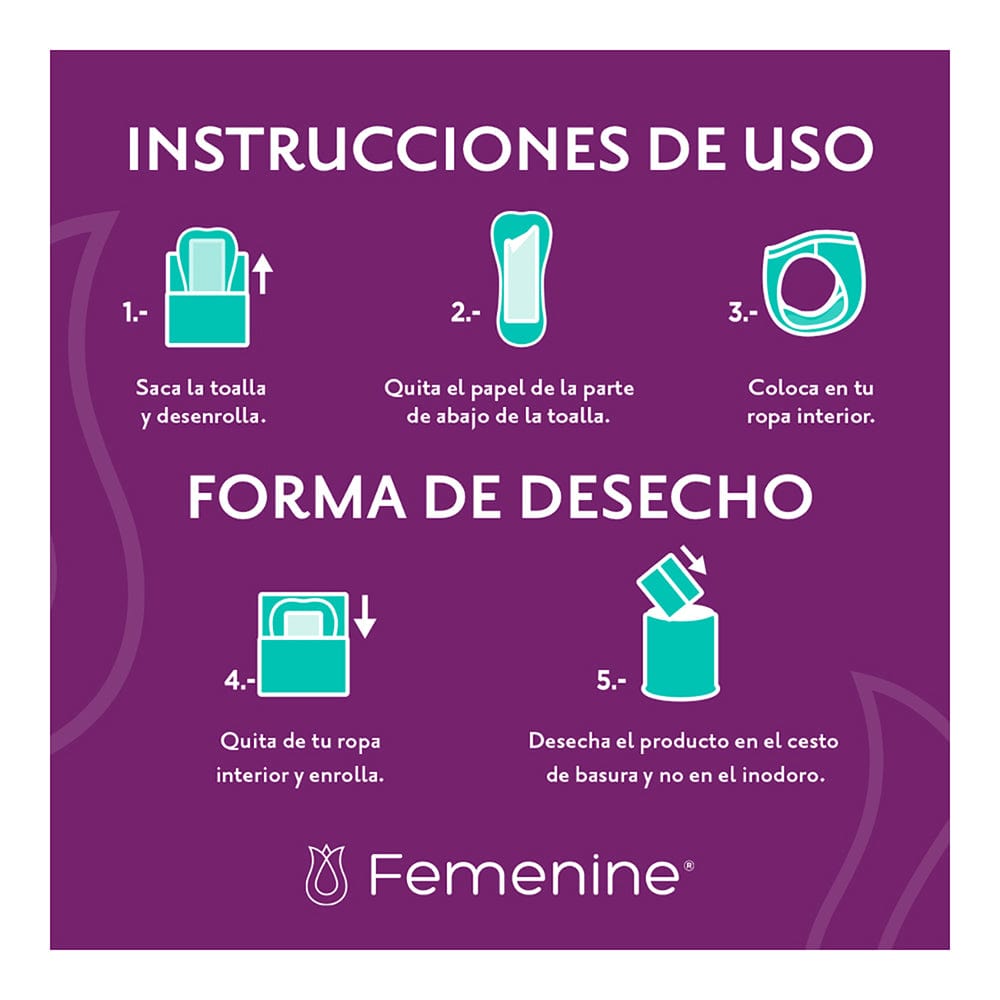 INSTRUCCIONES DE USO

1.-

Saca la toalla y desenrolla.

2.-

Quita el papel de la parte de abajo de la toalla.

3.-

Coloca en tu ropa interior.

FORMA DE DESECHO

4.-

Quita de tu ropa interior y enrolla.

5.-

Desecha el producto en el cesto de basura y no en el inodoro.

Femenine®