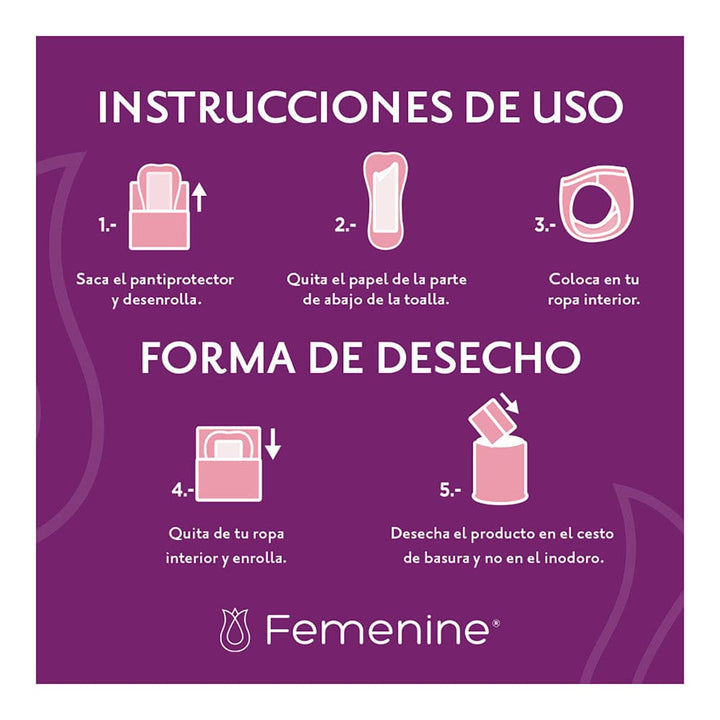 INSTRUCCIONES DE USO

1.-

Saca el pantiprotector y desenrolla.

2.-

Quita el papel de la parte de abajo de la toalla.

3.-

Coloca en tu ropa interior.

FORMA DE DESECHO

4.-

Quita de tu ropa interior y enrolla.

5.-

Desecha el producto en el cesto de basura y no en el inodoro.

Femenine®