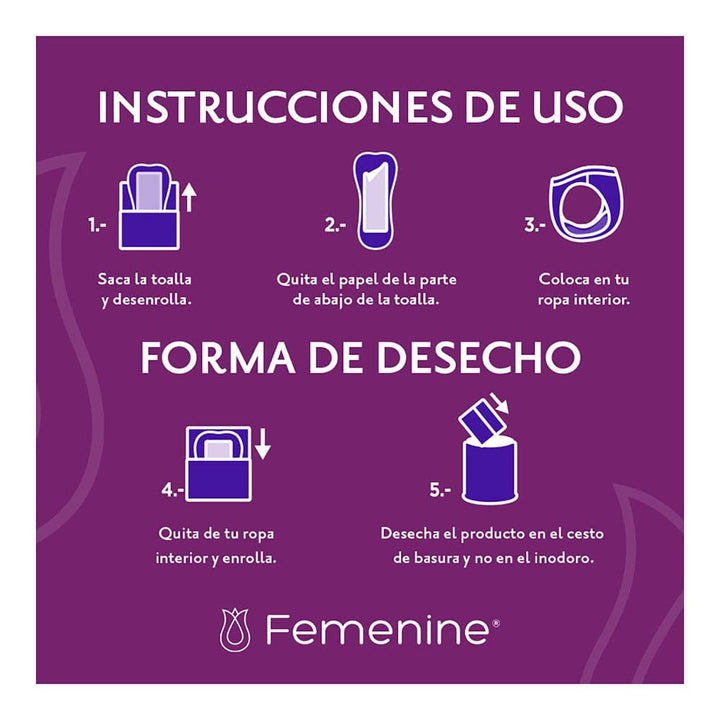 INSTRUCCIONES DE USO

1.-
Saca la toalla y desenrolla.

2.-
Quita el papel de la parte de abajo de la toalla.

3.-
Coloca en tu ropa interior.

FORMA DE DESECHO

4.-
Quita de tu ropa interior y enrolla.

5.-
Desecha el producto en el cesto de basura y no en el inodoro.

Femenine®