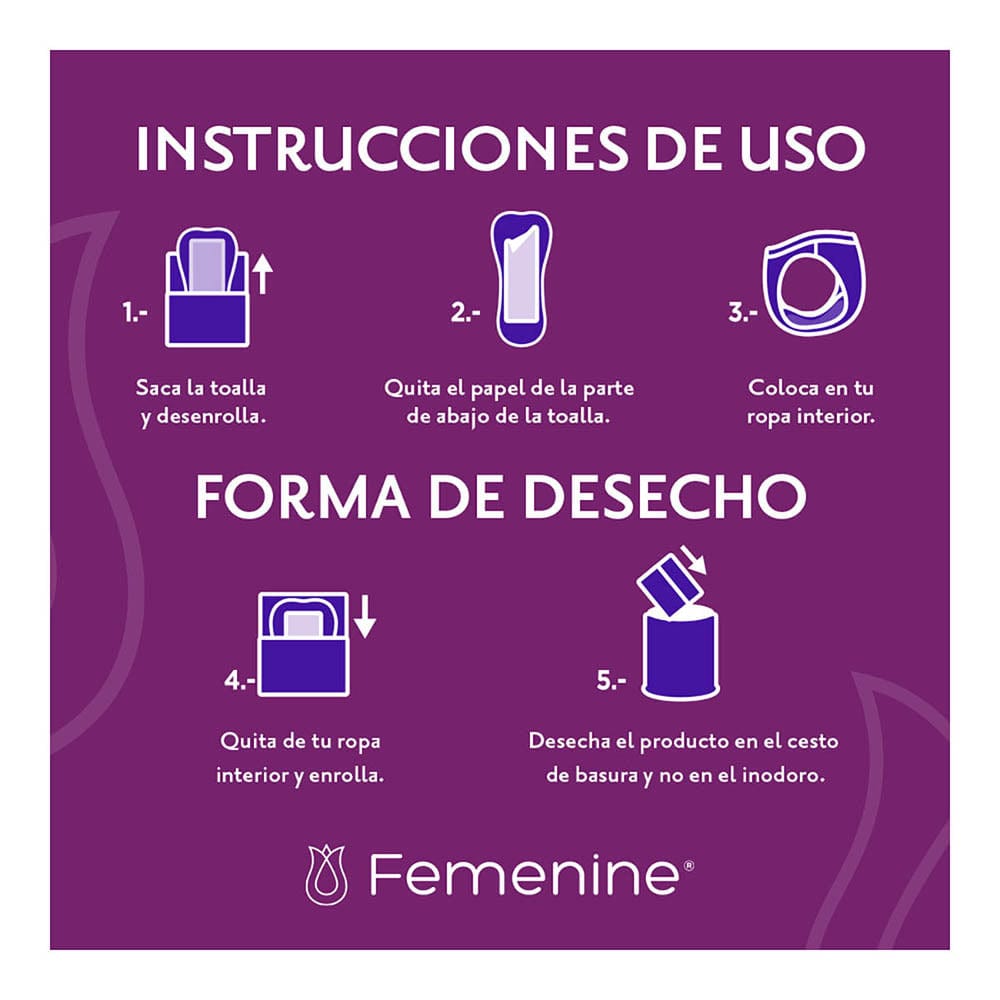 INSTRUCCIONES DE USO

1.-

Saca la toalla y desenrolla.

2.-

Quita el papel de la parte de abajo de la toalla.

3.-

Coloca en tu ropa interior.

FORMA DE DESECHO

4.-

Quita de tu ropa interior y enrolla.

5.-

Desecha el producto en el cesto de basura y no en el inodoro.

Femenine®